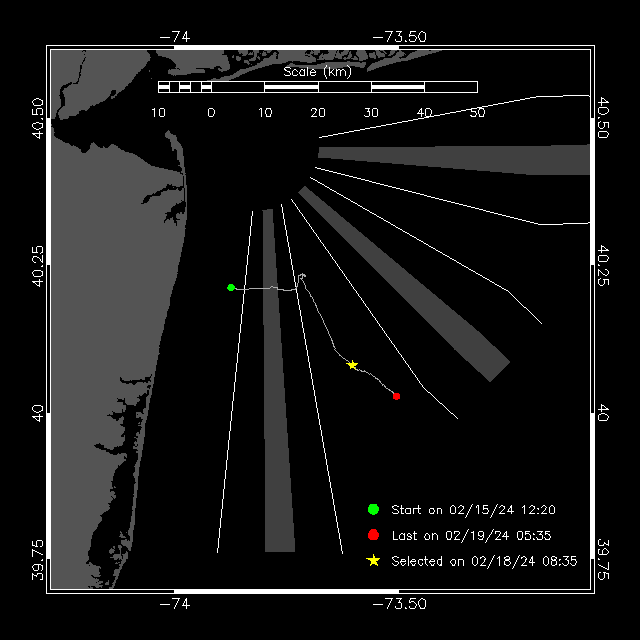 −74
−73.50
Scale (km)
10 0 10 20 30 40 50
40.50
40.25
40
39.75
40.50
40.25
40
39.75
Start on 02/15/24 12:20
Last on 02/19/24 05:35
Selected on 02/18/24 08:35
−74
−73.50