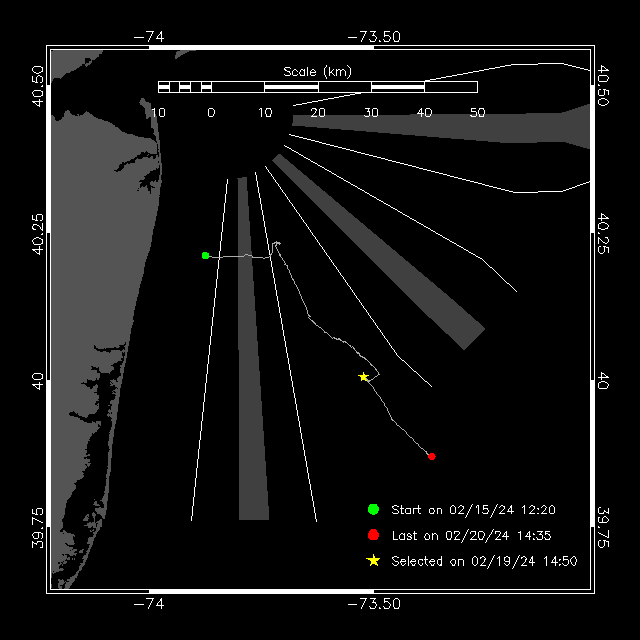 −74
−73.50

40.50
40.25
40
39.75

40.50
40.25
40
39.75

Scale (km)
10 0 10 20 30 40 50

Start on 02/15/24 12:20
Last on 02/20/24 14:35
Selected on 02/19/24 14:50

−74
−73.50