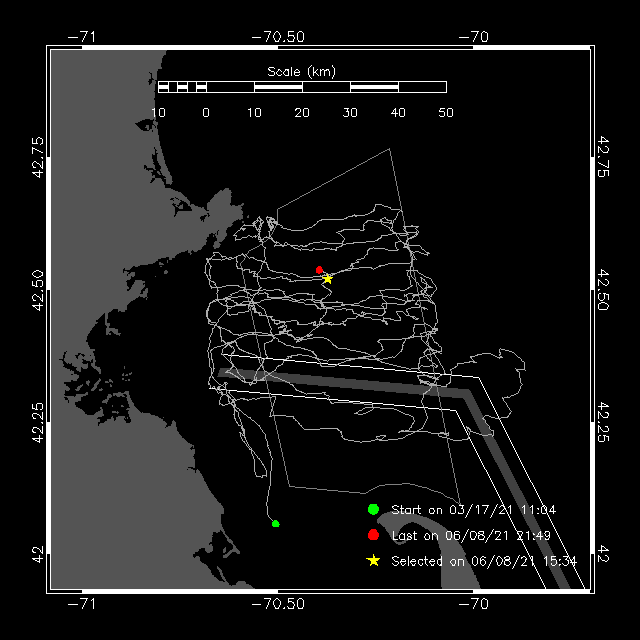 −71 −70.50 −70

Scale (km)

10 0 10 20 30 40 50

42.75
42.50
42.25
42

42.75
42.50
42.25
42

Start on 03/17/21 11:04
Last on 06/08/21 21:49
Selected on 06/08/21 15:34

−71 −70.50 −70