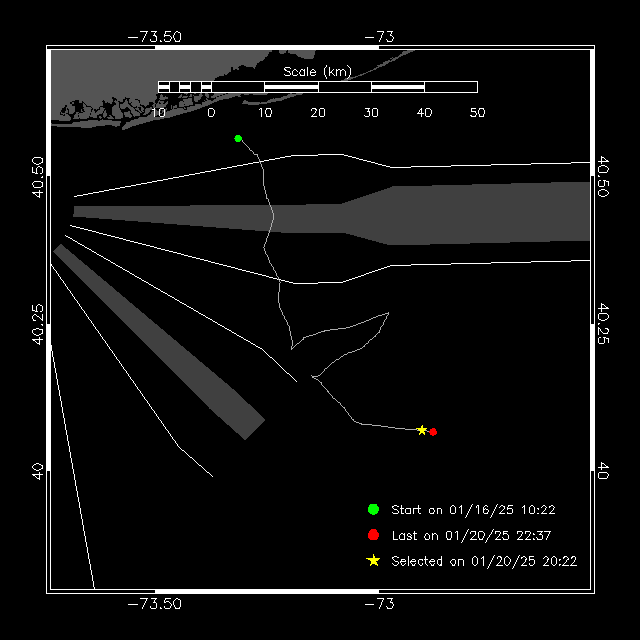 −73.50
−73

Scale (km)
10 0 10 20 30 40 50

40.50
40.25
40

40.50
40.25
40

Start on 01/16/25 10:22
Last on 01/20/25 22:37
Selected on 01/20/25 20:22

−73.50
−73